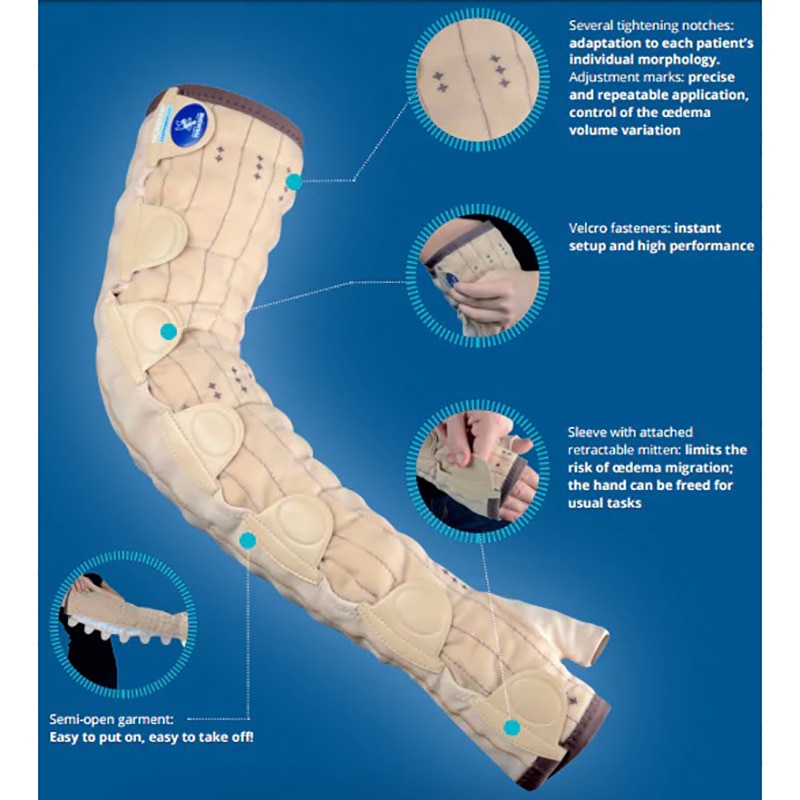 Several tightening notches: adaptation to each patient's individual morphology. Adjustment marks: precise and repeatable application, control of the œdema volume variation

Velcro fasteners: instant setup and high performance

Sleeve with attached retractable mitten: limits the risk of œdema migration; the hand can be freed for usual tasks

Semi-open garment: Easy to put on, easy to take off!