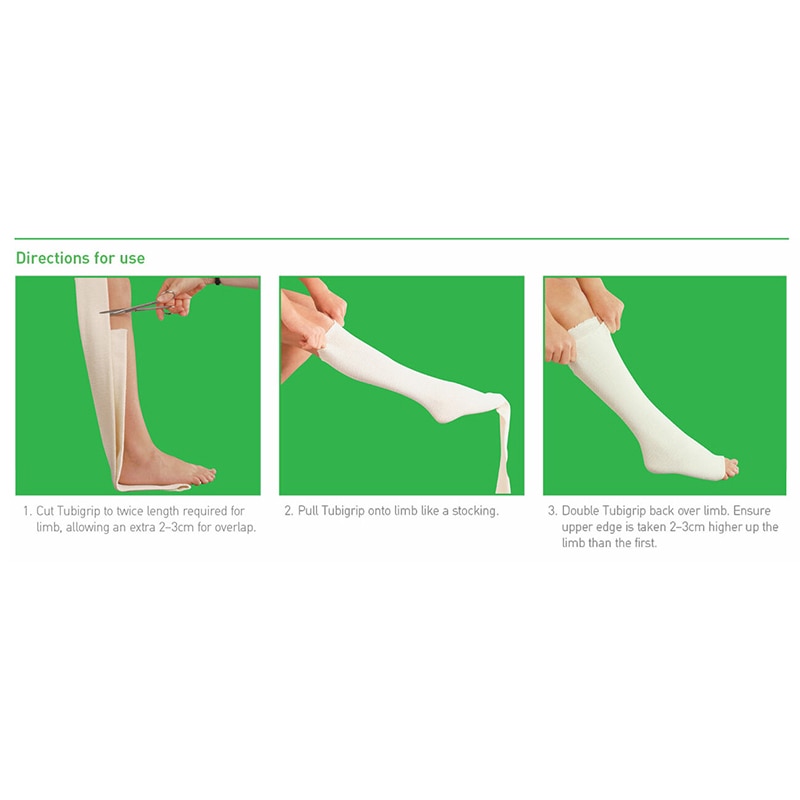 Directions for use

1. Cut Tubigrip to twice length required for limb, allowing an extra 2–3cm for overlap.

2. Pull Tubigrip onto limb like a stocking.

3. Double Tubigrip back over limb. Ensure upper edge is taken 2–3cm higher up the limb than the first.